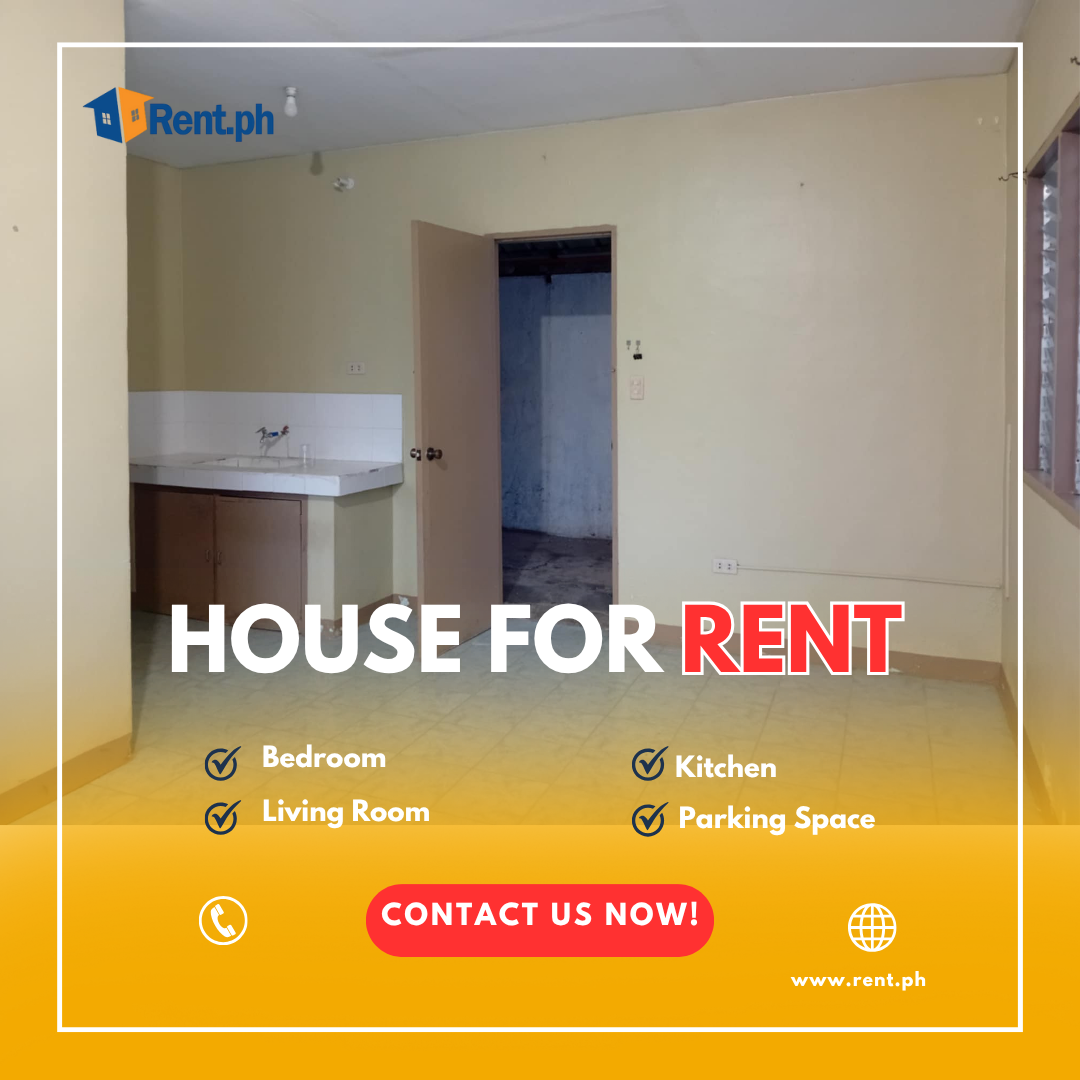 Rent.ph

HOUSE FOR RENT

Bedroom

Living Room

Kitchen

Parking Space

CONTACT US NOW!

www.rent.ph