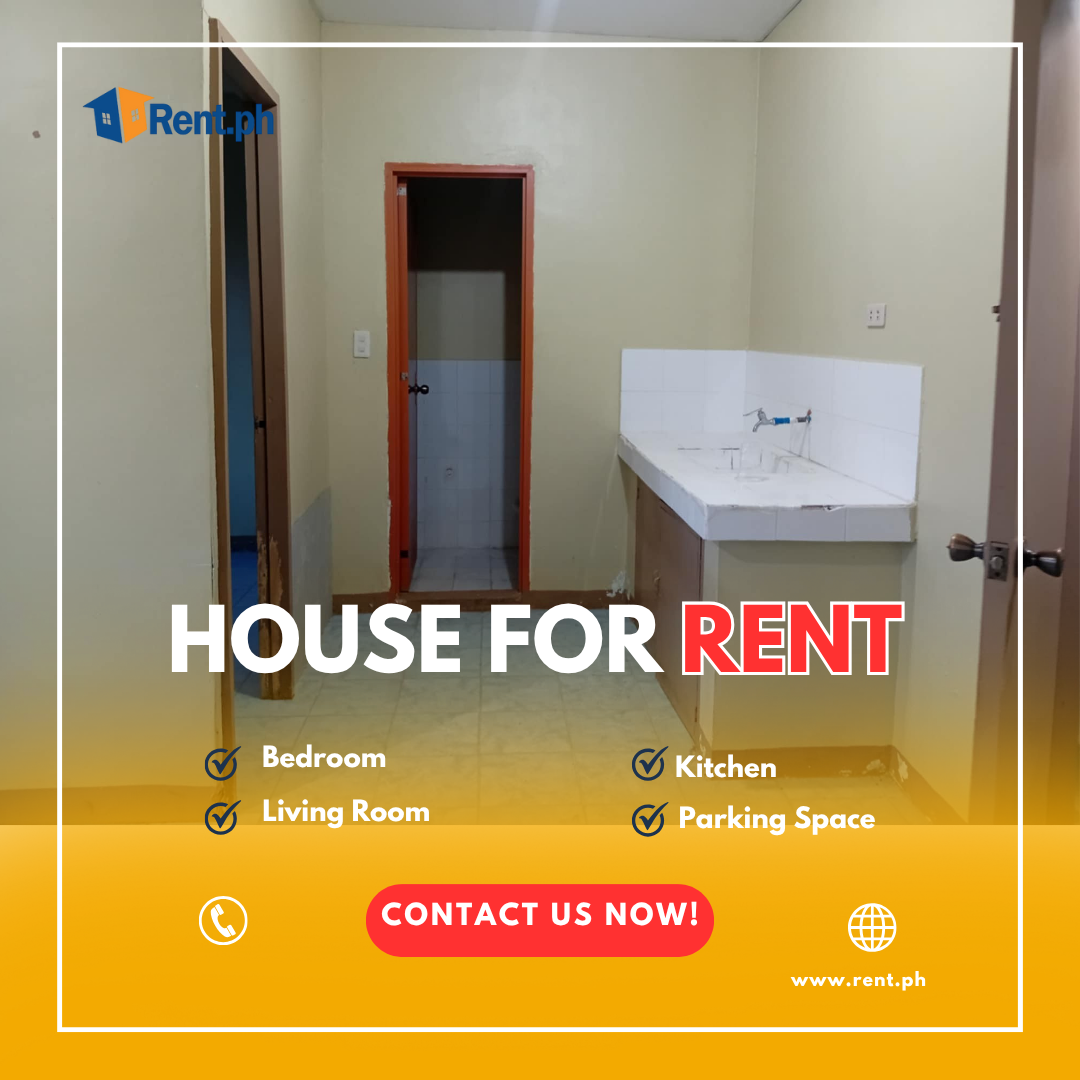 Rent.ph

HOUSE FOR RENT

Bedroom
Living Room

Kitchen
Parking Space

CONTACT US NOW!

www.rent.ph